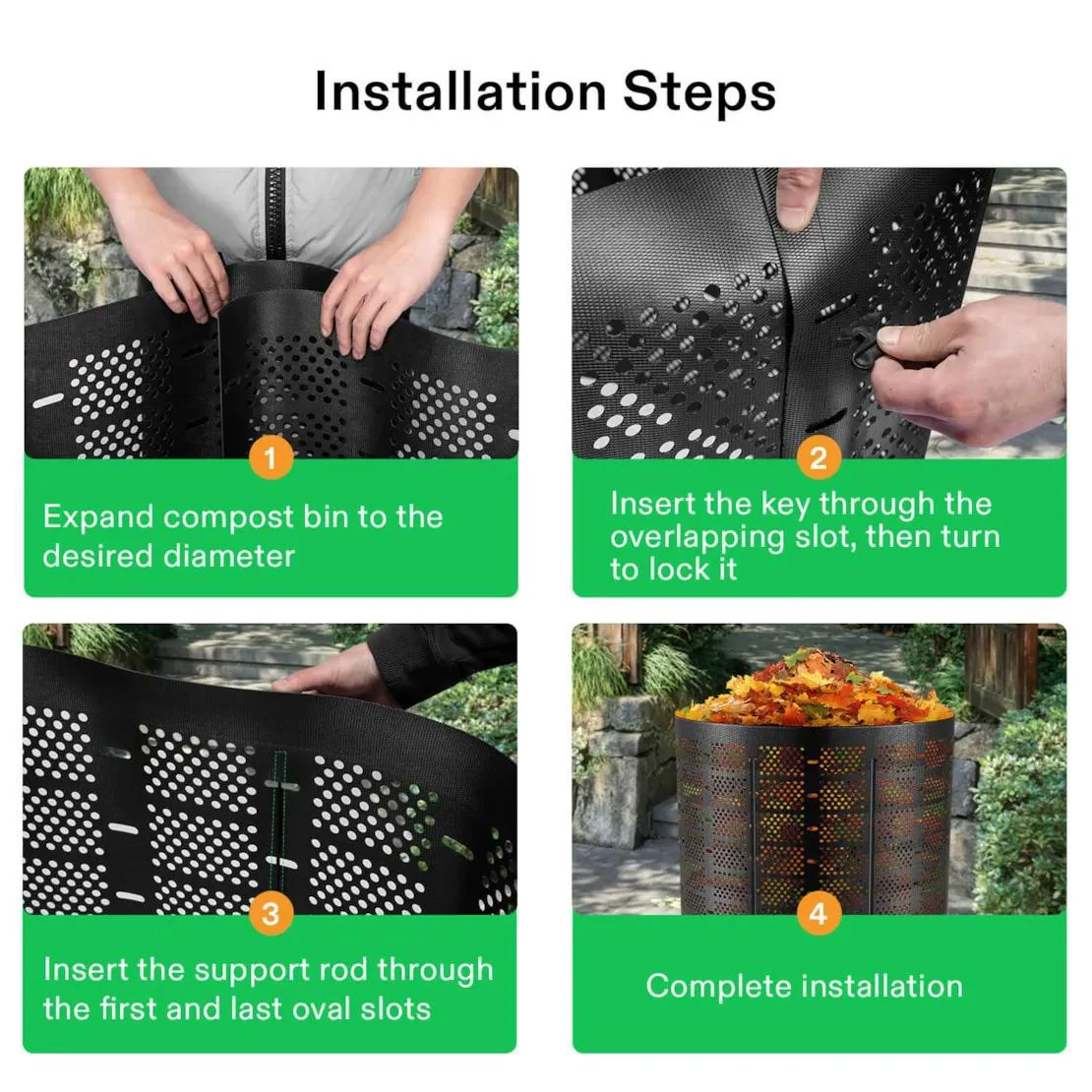 Installation Steps

1

Expand compost bin to the desired diameter

2

Insert the key through the overlapping slot, then turn to lock it

3

Insert the support rod through the first and last oval slots

4

Complete installation